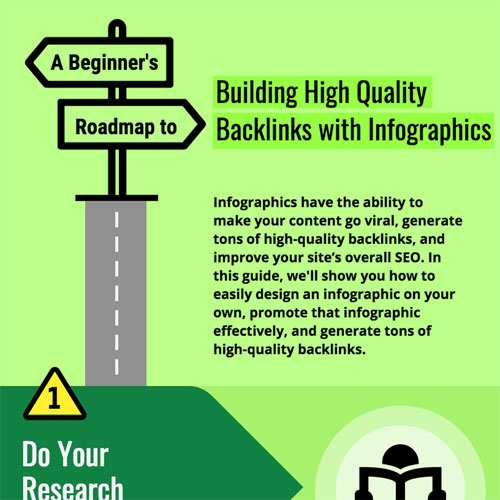 A Beginner's

Roadmap to

Building High Quality Backlinks with Infographics

Infographics have the ability to make your content go viral, generate tons of high-quality backlinks, and improve your site's overall SEO. In this guide, we'll show you how to easily design an infographic on your own, promote that infographic effectively, and generate tons of high-quality backlinks.

1

Do Your Research